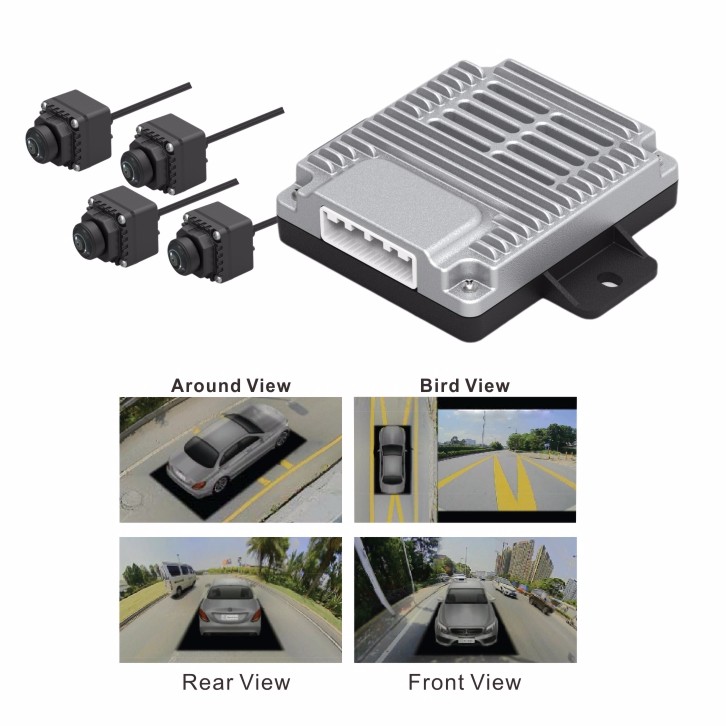 Around View

Bird View

Rear View

Front View