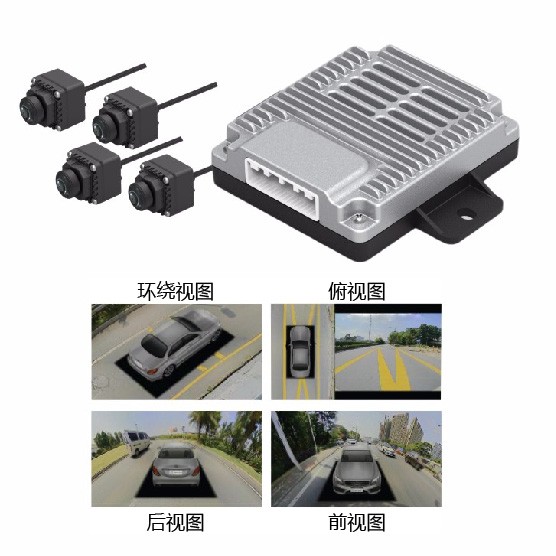 环绕视图

俯视图

后视图

前视图